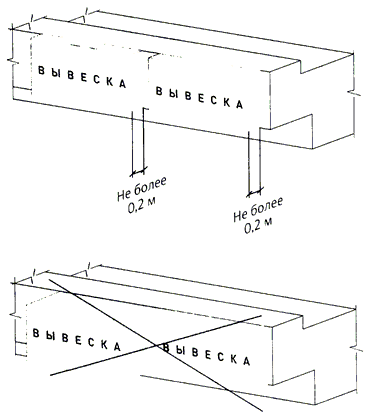 ВЫВЕСКА

ВЫВЕСКА

Не более 0,2 м

Не более 0,2 м

ВЫВЕСКА

ВЫВЕСКА