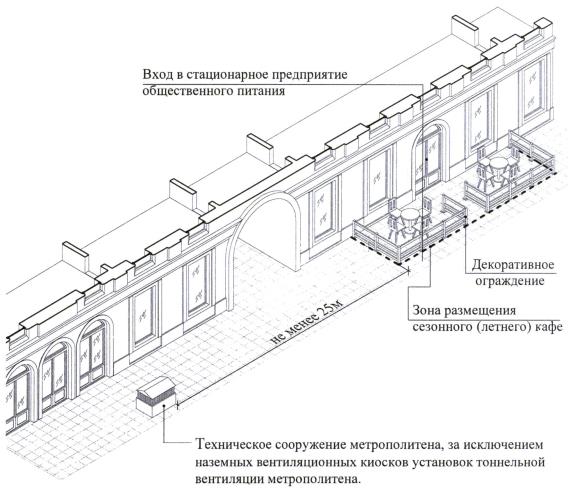 Вход в стационарное предприятие общественного питания

Декоративное ограждение

Зона размещения сезонного (летнего) кафе

не менее 25м

Техническое сооружение метрополитена, за исключением наземных вентиляционных киосков установок тоннельной вентиляции метрополитена.