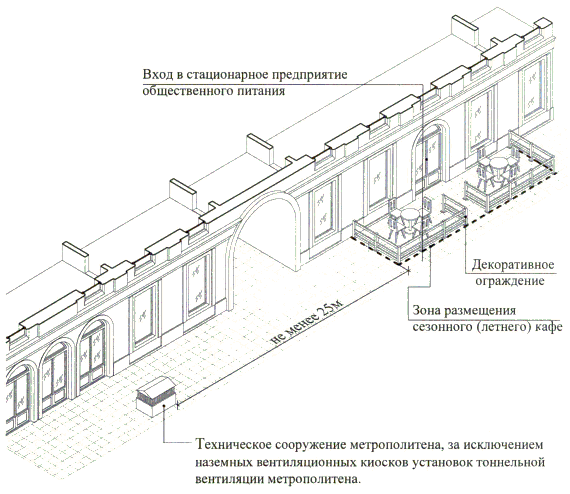 Вход в стационарное предприятие общественного питания

Декоративное ограждение

Зона размещения сезонного (летнего) кафе

не менее 25м

Техническое сооружение метрополитена, за исключением наземных вентиляционных киосков установок тоннельной вентиляции метрополитена.