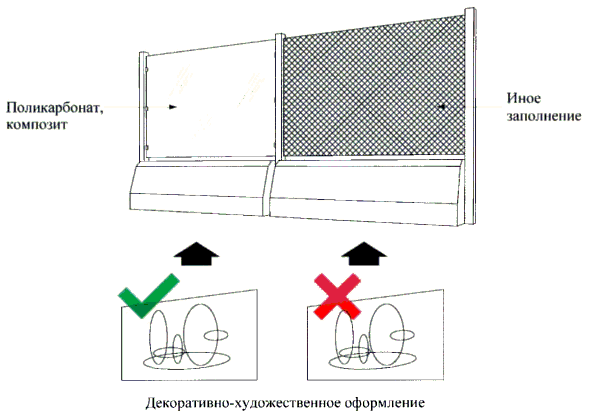 Поликарбонат, композит

Иное заполнение

Декоративно-художественное оформление