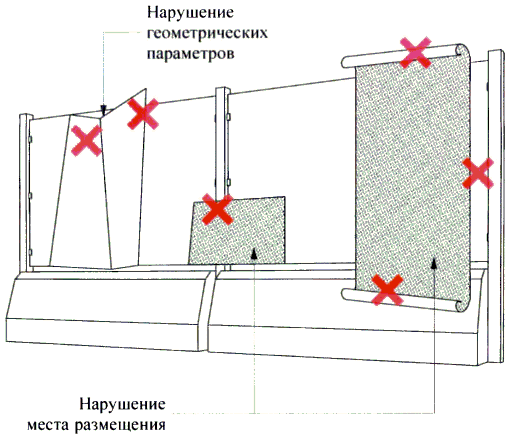 Нарушение геометрических параметров

Нарушение места размещения