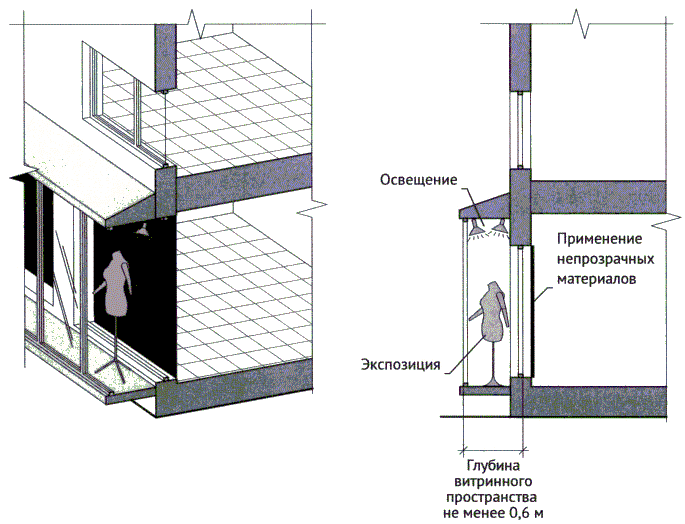 Освещение

Применение непрозрачных материалов

Экспозиция

Глубина витринного пространства не менее 0,6 м