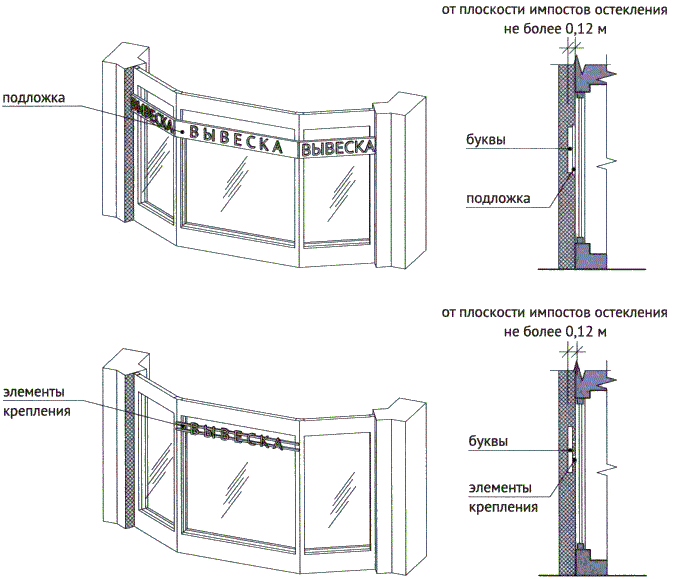 подложка

ВЫВЕСКА ВЫВЕСКА ВЫВЕСКА

от плоскости импостов остекления не более 0,12 м

буквы

подложка

элементы крепления

ВЫВЕСКА

от плоскости импостов остекления не более 0,12 м

буквы

элементы крепления