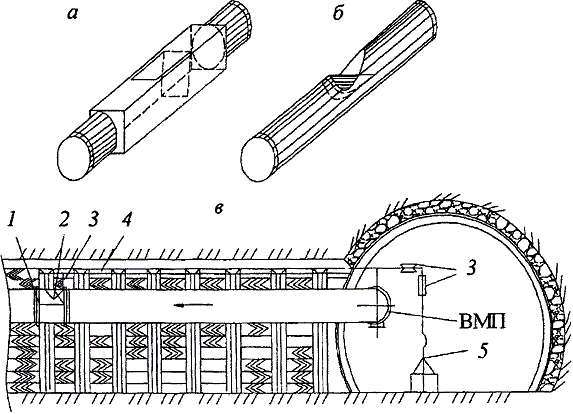 а

б

в

1 2 3 4

3

ВМП

5