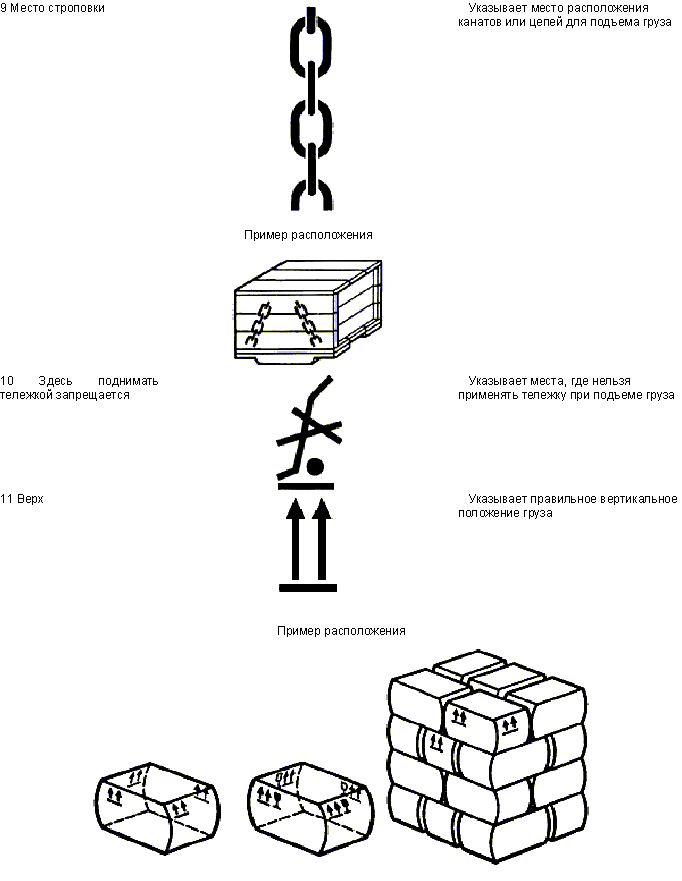 9 Место строповки

Указывает место расположения канатов или цепей для подъема груза

Пример расположения

10 Здесь поднимать тележкой запрещается

Указывает места, где нельзя применять тележку при подъеме груза

11 Верх

Указывает правильное вертикальное положение груза

Пример расположения