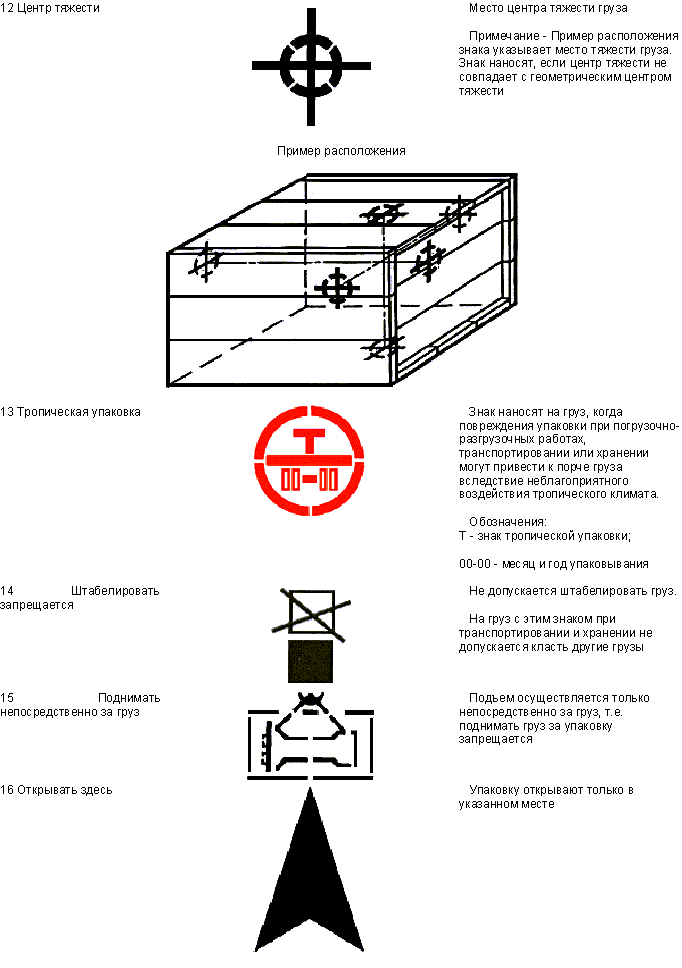 12 Центр тяжести

Место центра тяжести груза

Примечание - Пример расположения знака указывает место тяжести груза. Знак наносят, если центр тяжести не совпадает с геометрическим центром тяжести

Пример расположения

13 Тропическая упаковка

Т

00-00

Знак наносят на груз, когда повреждения упаковки при погрузочно-разгрузочных работах, транспортировании или хранении могут привести к порче груза вследствие неблагоприятного воздействия тропического климата.

Обозначения:
Т - знак тропической упаковки;

00-00 - месяц и год упаковывания

14 Штабелировать запрещается

Не допускается штабелировать груз.

На груз с этим знаком при транспортировании и хранении не допускается класть другие грузы

15 Поднимать непосредственно за груз

Подъем осуществляется только непосредственно за груз, т.е. поднимать груз за упаковку запрещается

16 Открывать здесь

Упаковку открывают только в указанном месте