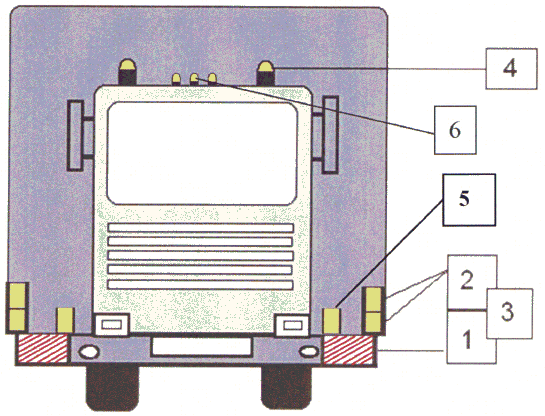 4
6
5
2
3
1