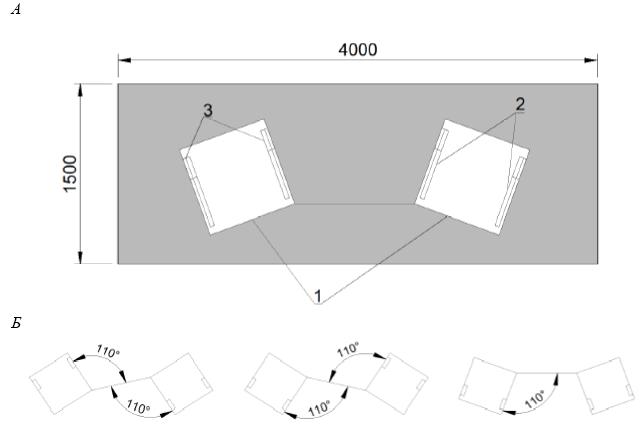 А

4000

1500

3

2

1

Б

110°

110°

110°

110°

110°