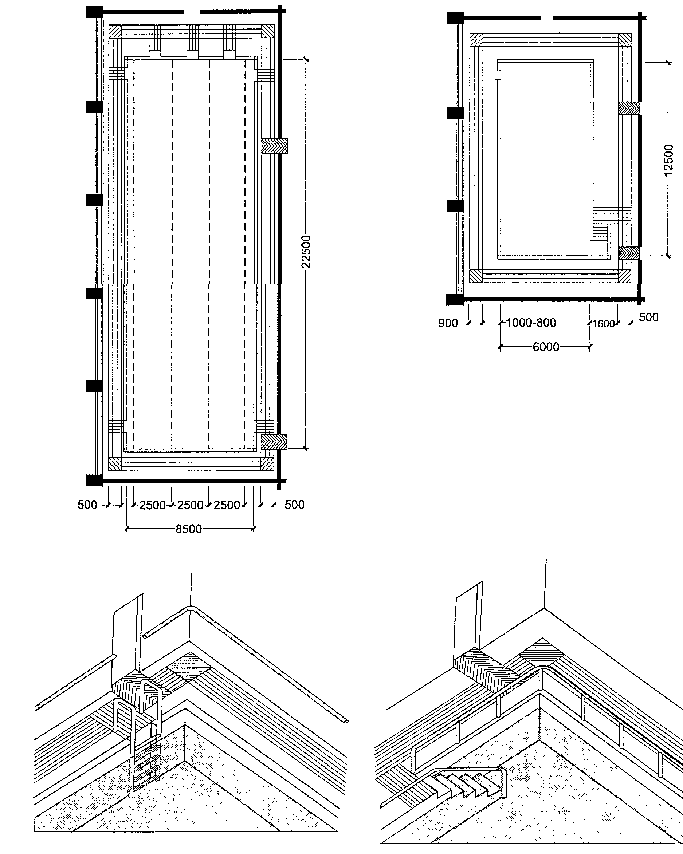 22500

500 2500 2500 2500 500

8500

12500

900 1000-800 1600 500

6000