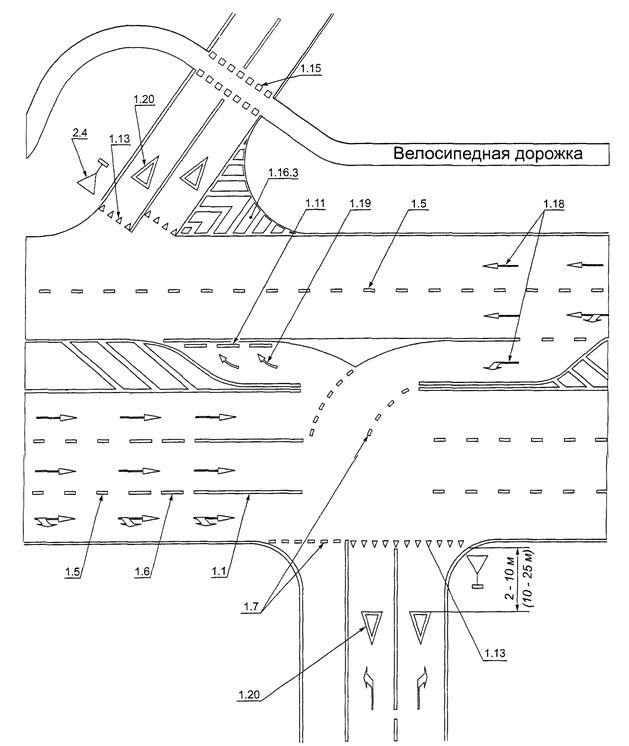 1.15
1.20
2.4
1.13
Велосипедная дорожка
1.16.3
1.11
1.19
1.5
1.18
1.5
1.6
1.1
1.7
2 - 10 м
(10 - 25 м)
1.13
1.20