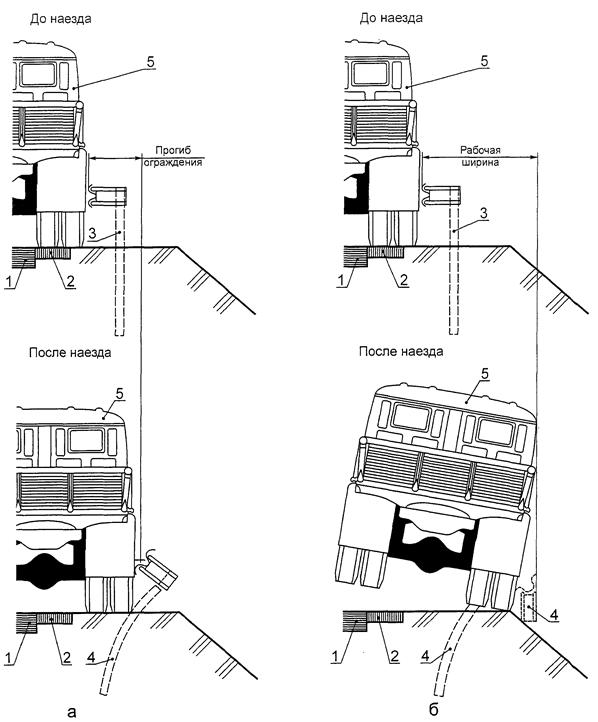 До наезда

5

Прогиб ограждения

3

1

2

После наезда

5

1

2

4

а

До наезда

5

Рабочая ширина

3

1

2

После наезда

5

4

1

2

4

б