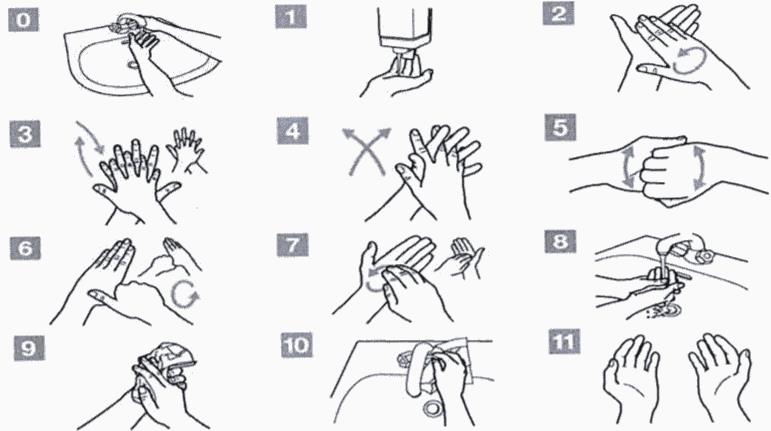 0

1

2

3

4

5

6

7

8

9

10

11