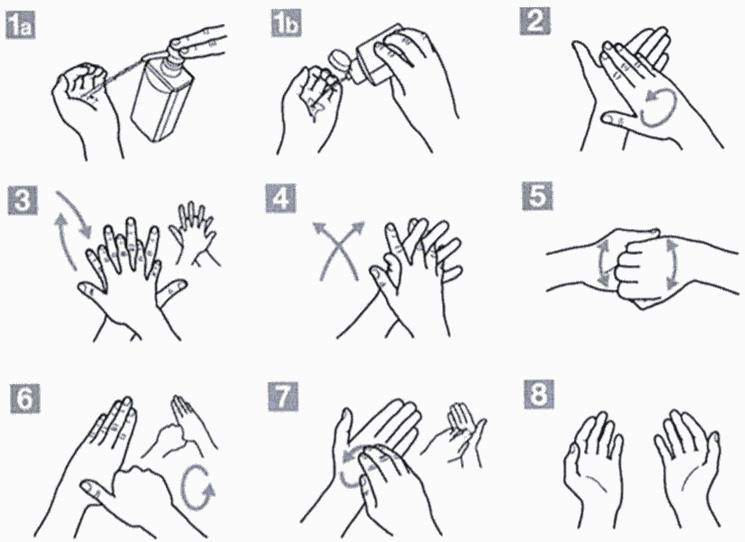 1a

1b

2

3

4

5

6

7

8